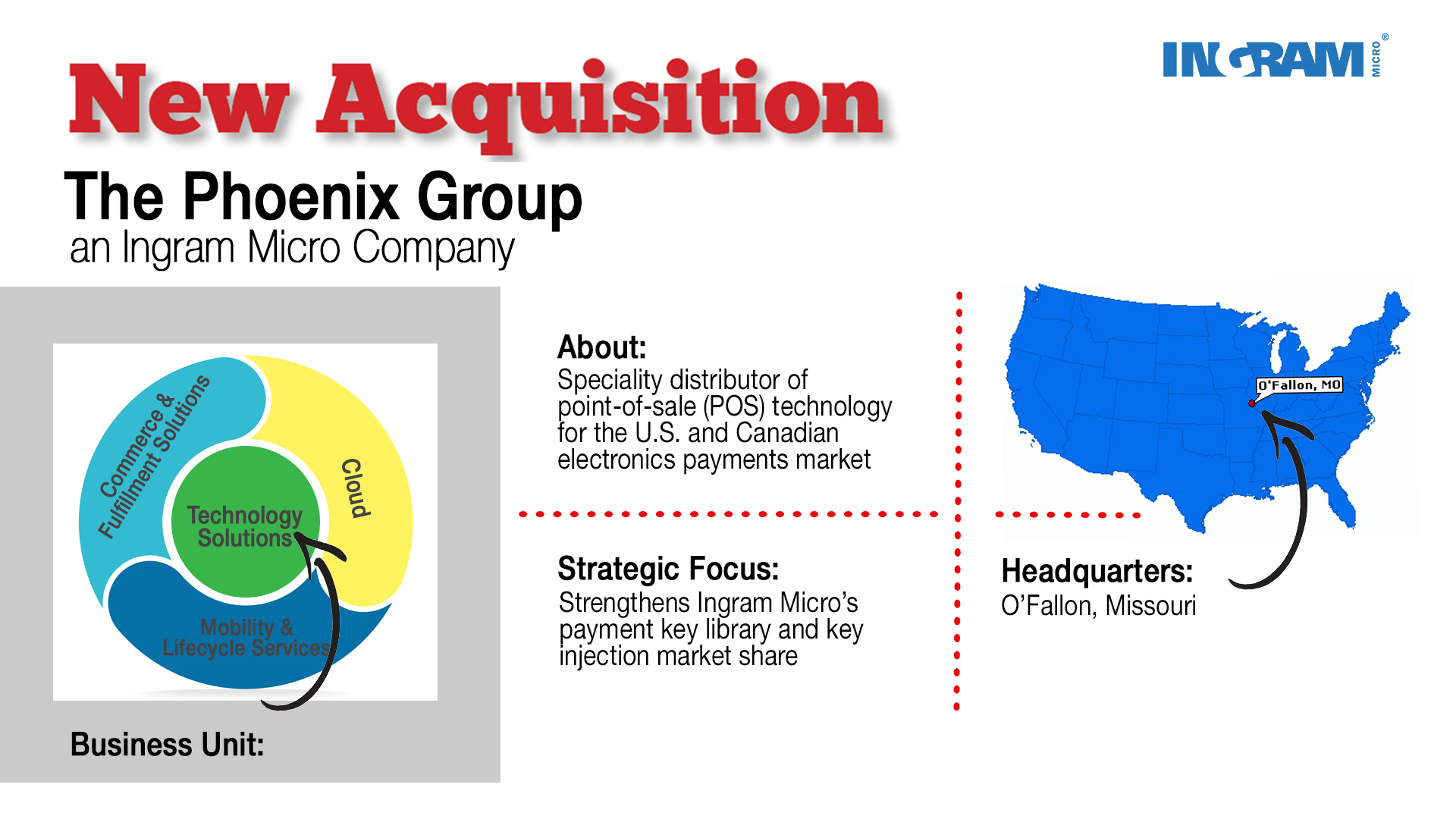 New Acquisition

INGRAM MICRO®

The Phoenix Group
an Ingram Micro Company

Commerce & Fulfillment Solutions

Cloud

Technology Solutions

Mobility & Lifecycle Services

Business Unit:

About:
Speciality distributor of point-of-sale (POS) technology for the U.S. and Canadian electronics payments market

Strategic Focus:
Strengthens Ingram Micro's payment key library and key injection market share

O'Fallon, MO

Headquarters:
O'Fallon, Missouri